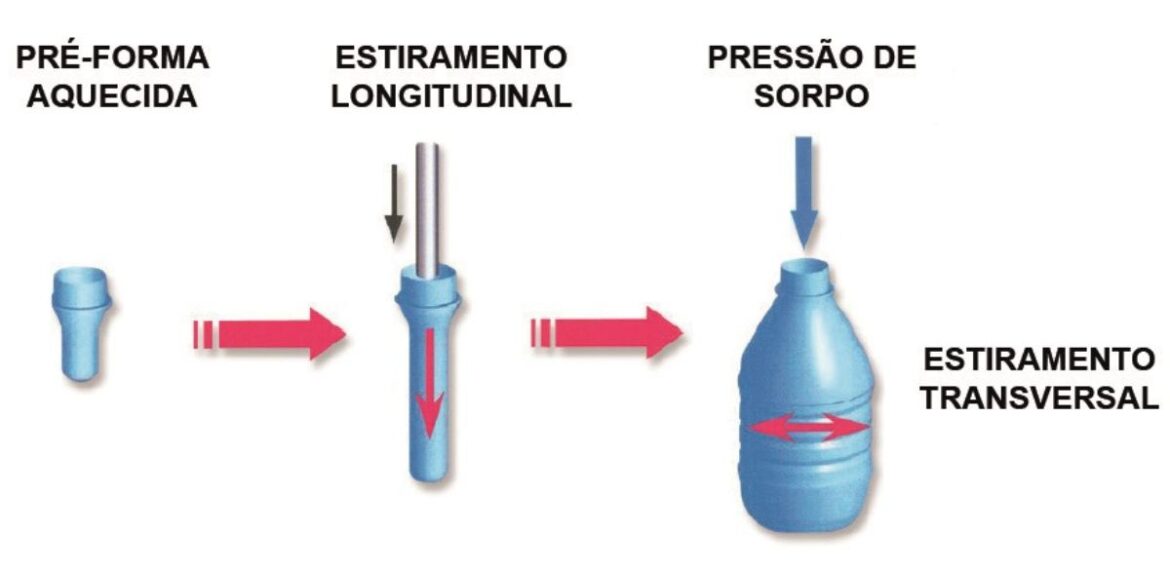 PRÉ-FORMA AQUECIDA

ESTIRAMENTO LONGITUDINAL

PRESSÃO DE SORPO

ESTIRAMENTO TRANSVERSAL